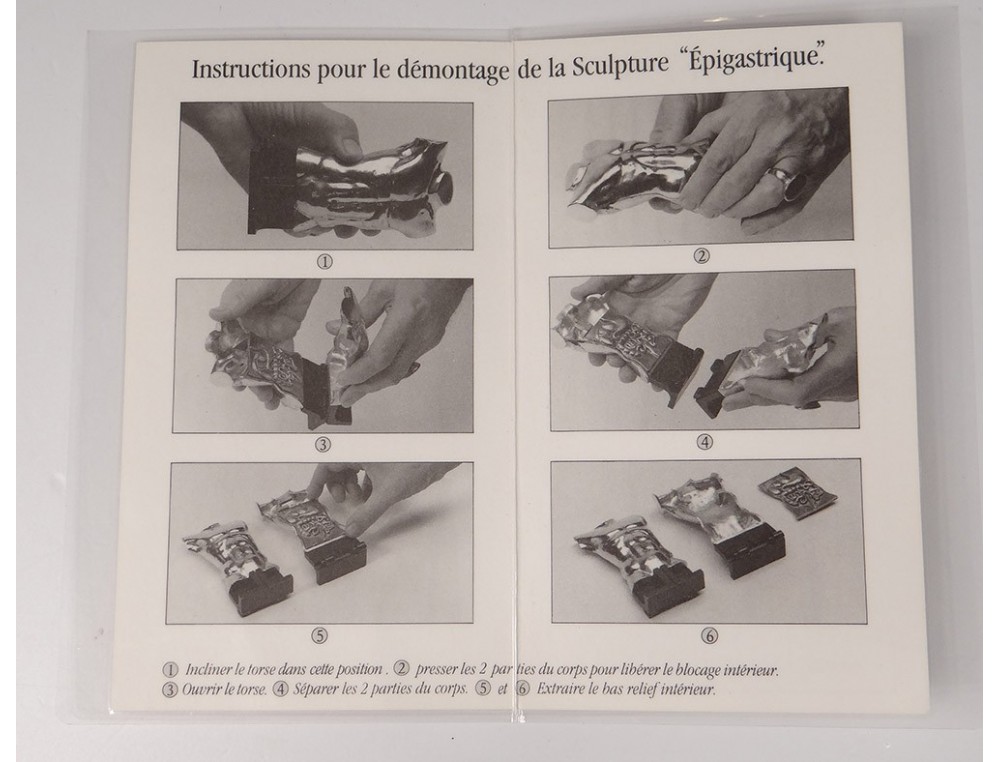 Instructions pour le démontage de la Sculpture "Épigastrique".

①

②

③

④

⑤

⑥

① Incliner le torse dans cette position . ② presser les 2 parties du corps pour libérer le blocage intérieur.
③ Ouvrir le torse. ④ Séparer les 2 parties du corps. ⑤ et ⑥ Extraire le bas relief intérieur.